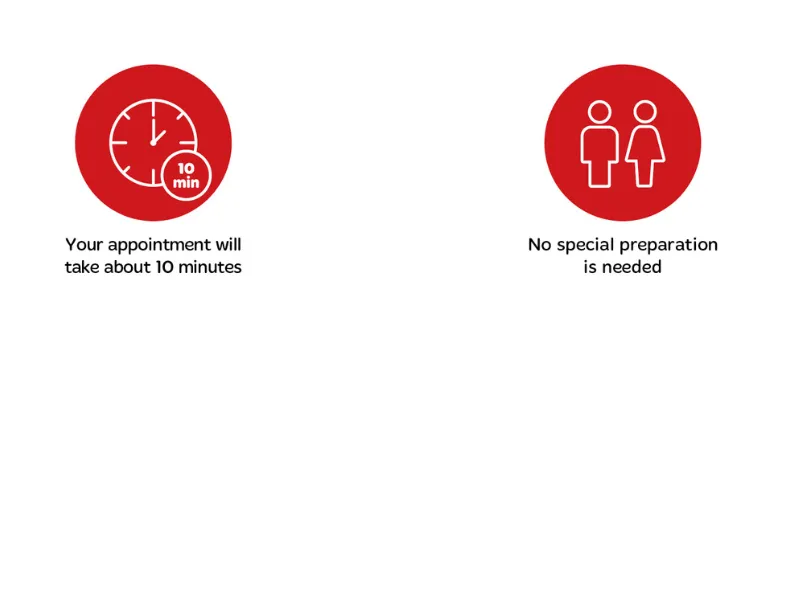 10 min

Your appointment will take about 10 minutes

No special preparation is needed