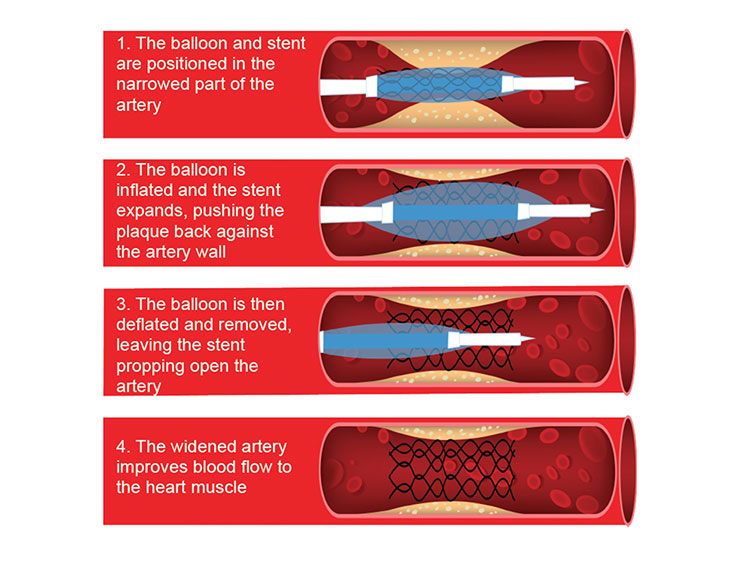 1. The balloon and stent are positioned in the narrowed part of the artery

2. The balloon is inflated and the stent expands, pushing the plaque back against the artery wall

3. The balloon is then deflated and removed, leaving the stent propping open the artery

4. The widened artery improves blood flow to the heart muscle